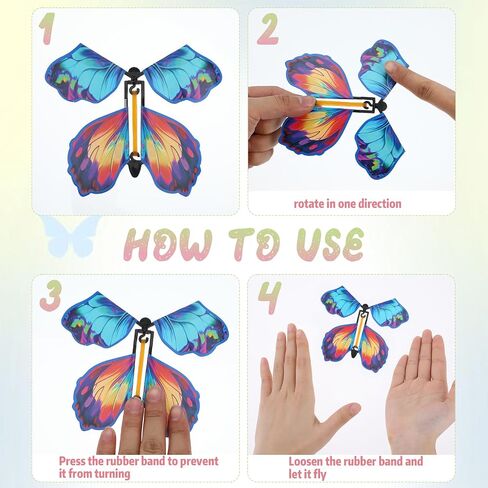 1

2

rotate in one direction

HOW TO USE

3

Press the rubber band to prevent it from turning

4

Loosen the rubber band and let it fly