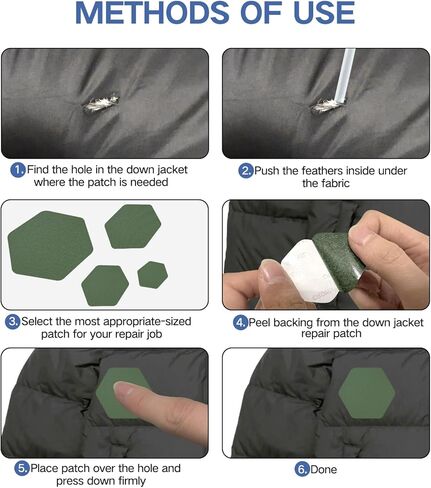 METHODS OF USE

1. Find the hole in the down jacket where the patch is needed

2. Push the feathers inside under the fabric

3. Select the most appropriate-sized patch for your repair job

4. Peel backing from the down jacket repair patch

5. Place patch over the hole and press down firmly

6. Done