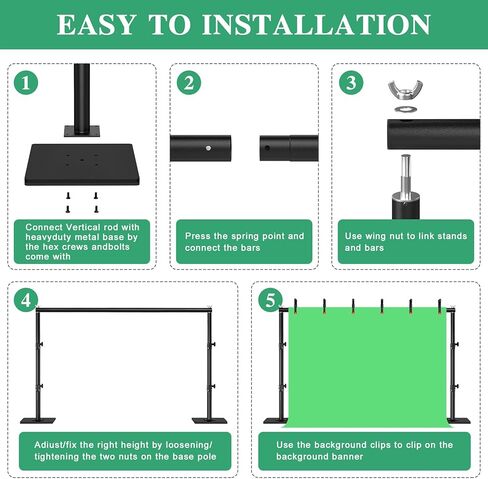 EASY TO INSTALLATION

1

Connect Vertical rod with heavyduty metal base by the hex crews andbolts come with

2

Press the spring point and connect the bars

3

Use wing nut to link stands and bars

4

Adiust/fix the right height by loosening/ tightening the two nuts on the base pole

5

Use the background clips to clip on the background banner