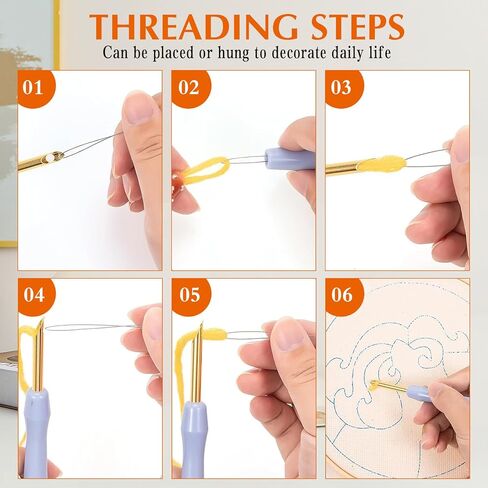 THREADING STEPS
Can be placed or hung to decorate daily life

01

02

03

04

05

06