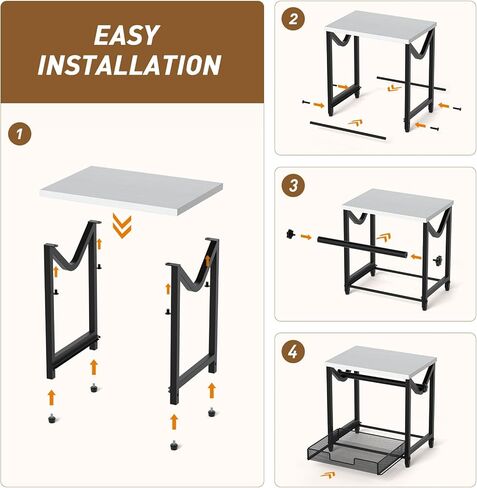 EASY INSTALLATION

1

2

3

4