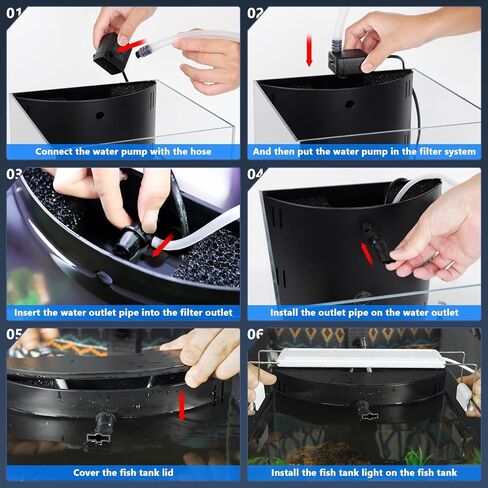 01
Connect the water pump with the hose

02
And then put the water pump in the filter system

03
Insert the water outlet pipe into the filter outlet

04
Install the outlet pipe on the water outlet

05
Cover the fish tank lid

06
Install the fish tank light on the fish tank