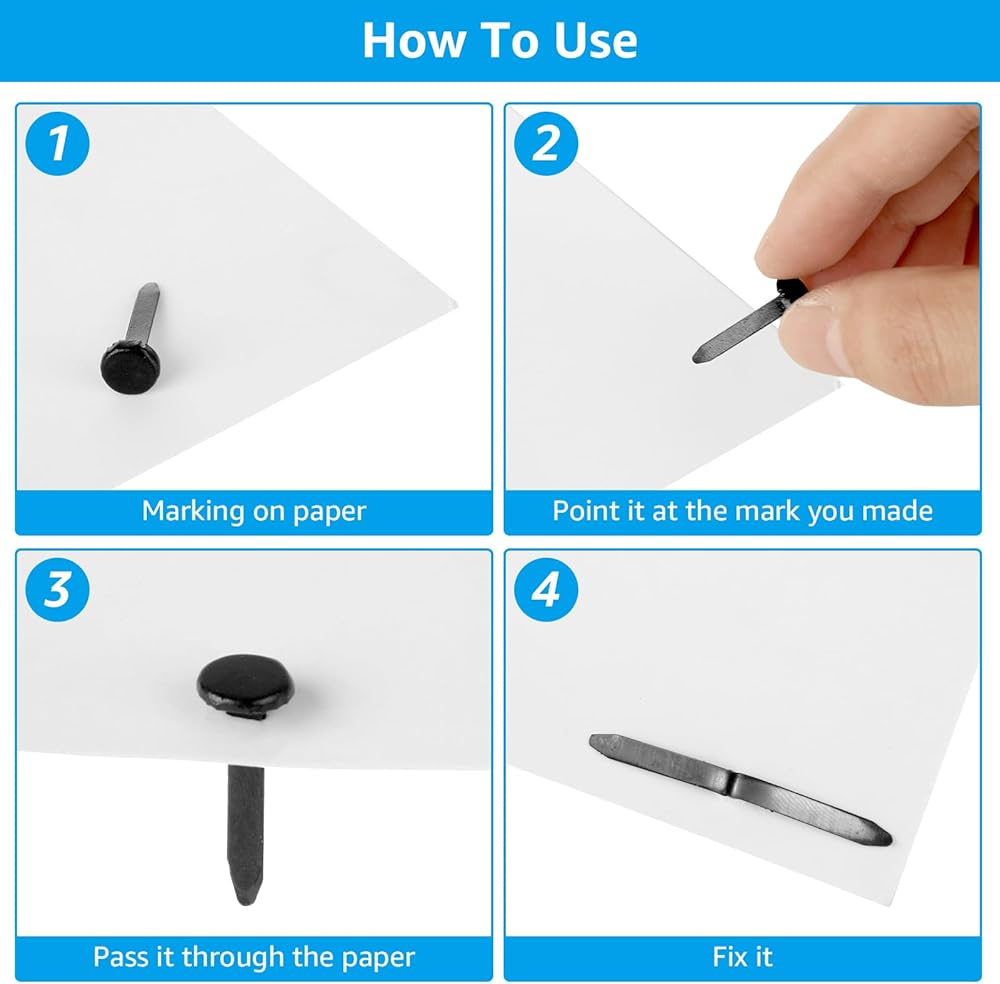 How To Use

1

Marking on paper

2

Point it at the mark you made

3

Pass it through the paper

4

Fix it