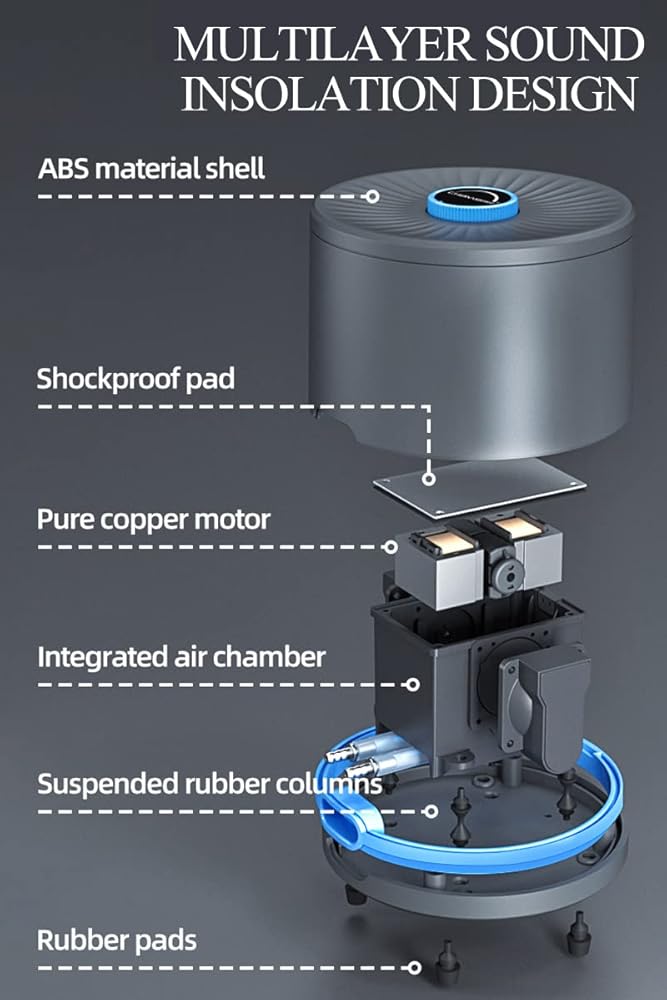 MULTILAYER SOUND INSOLATION DESIGN

ABS material shell

Shockproof pad

Pure copper motor

Integrated air chamber

Suspended rubber columns

Rubber pads