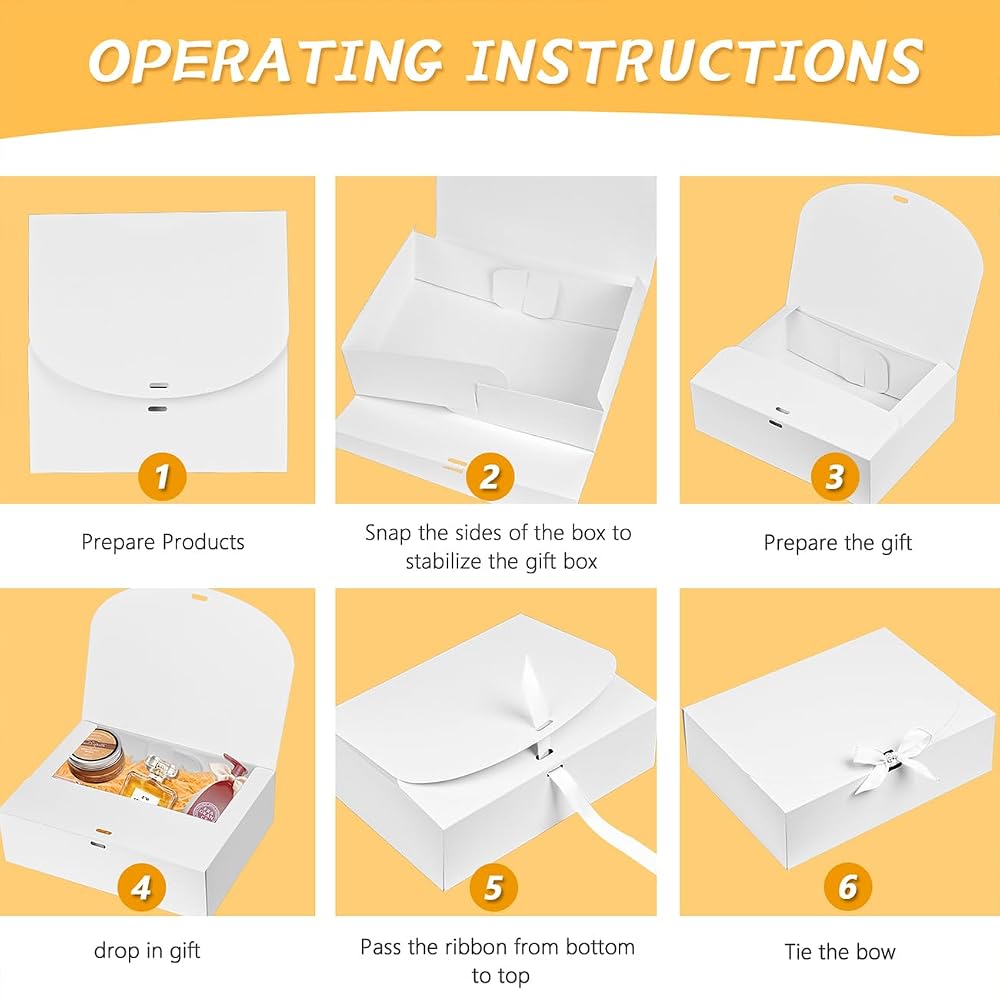 OPERATING INSTRUCTIONS

1

Prepare Products

2

Snap the sides of the box to stabilize the gift box

3

Prepare the gift

4

drop in gift

5

Pass the ribbon from bottom to top

6

Tie the bow