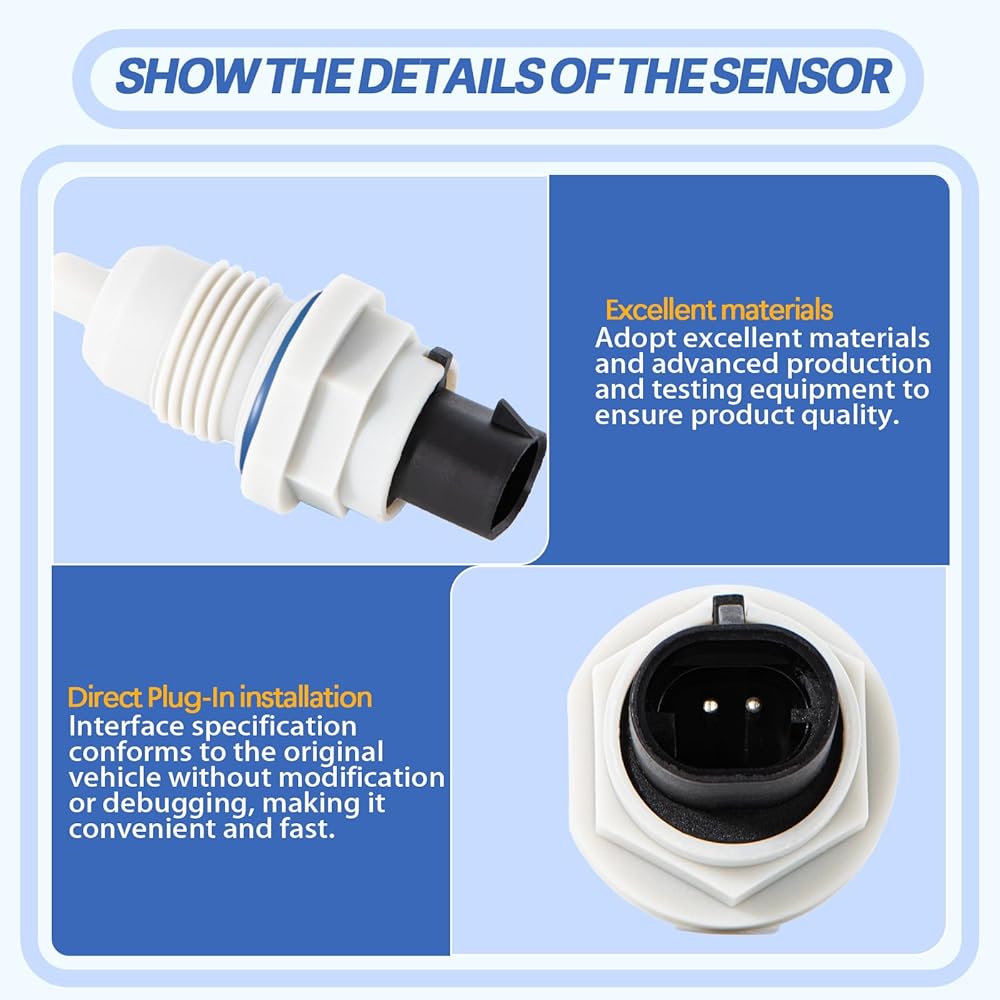 SHOW THE DETAILS OF THE SENSOR

Excellent materials
Adopt excellent materials and advanced production and testing equipment to ensure product quality.

Direct Plug-In installation
Interface specification conforms to the original vehicle without modification or debugging, making it convenient and fast.