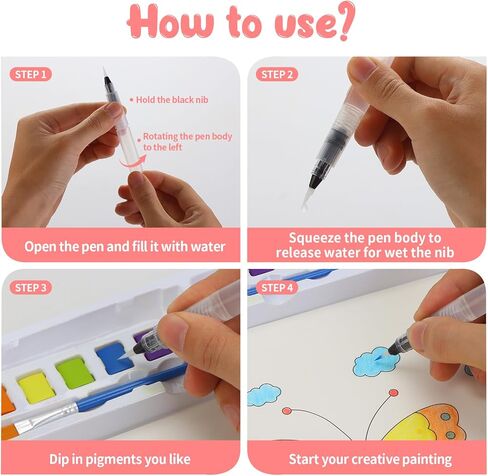 How to use?

STEP 1

Hold the black nib

Rotating the pen body to the left

Open the pen and fill it with water

STEP 2

Squeeze the pen body to release water for wet the nib

STEP 3

Dip in pigments you like

STEP 4

Start your creative painting