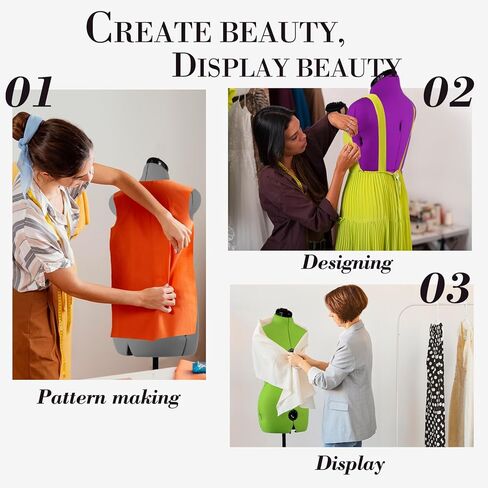 CREATE BEAUTY,
DISPLAY BEAUTY

01

Pattern making

02

Designing

03

Display