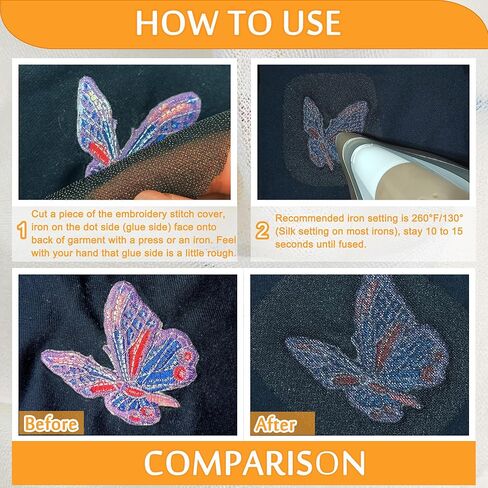 HOW TO USE

1 Cut a piece of the embroidery stitch cover, iron on the dot side (glue side) face onto back of garment with a press or an iron. Feel with your hand that glue side is a little rough.

2 Recommended iron setting is 260°F/130° (Silk setting on most irons), stay 10 to 15 seconds until fused.

Before

After

COMPARISON