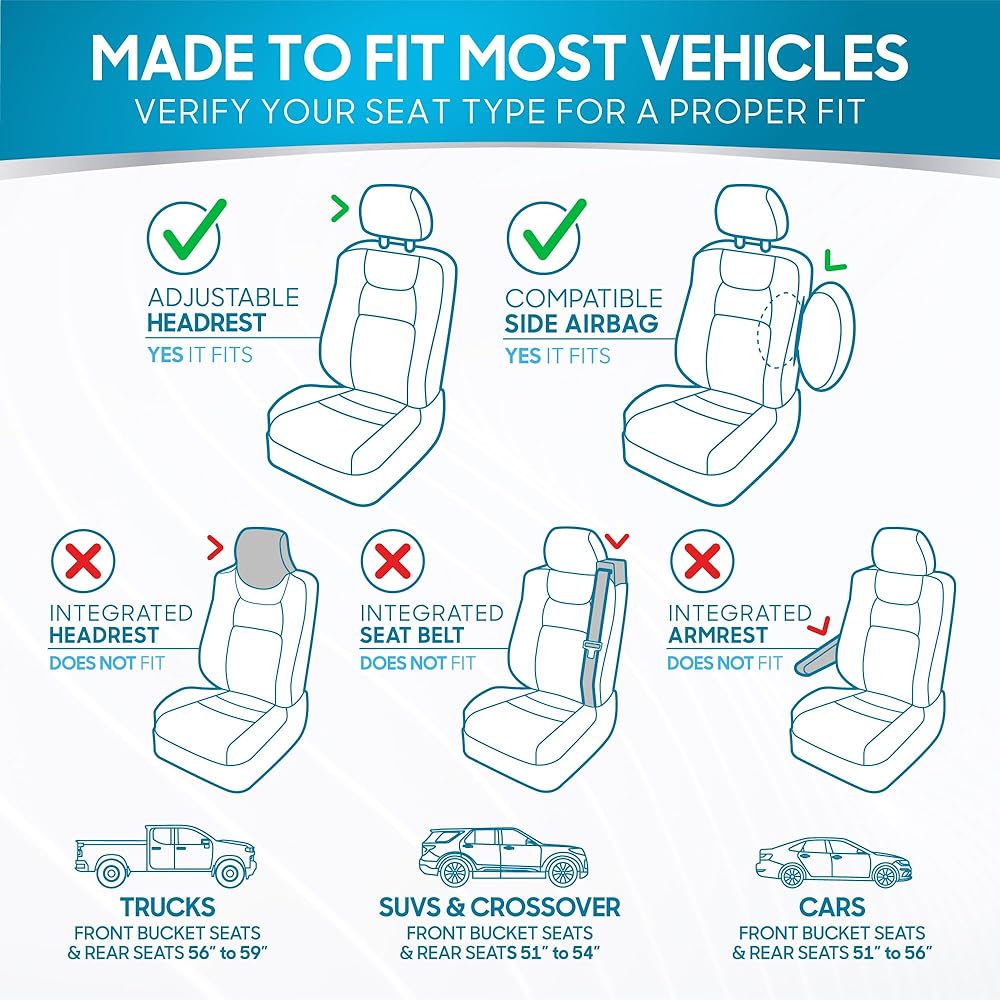 MADE TO FIT MOST VEHICLES
VERIFY YOUR SEAT TYPE FOR A PROPER FIT

ADJUSTABLE
HEADREST
YES IT FITS

COMPATIBLE
SIDE AIRBAG
YES IT FITS

INTEGRATED
HEADREST
DOES NOT FIT

INTEGRATED
SEAT BELT
DOES NOT FIT

INTEGRATED
ARMREST
DOES NOT FIT

TRUCKS
FRONT BUCKET SEATS
& REAR SEATS 56" to 59"

SUVS & CROSSOVER
FRONT BUCKET SEATS
& REAR SEATS 51" to 54"

CARS
FRONT BUCKET SEATS
& REAR SEATS 51" to 56"