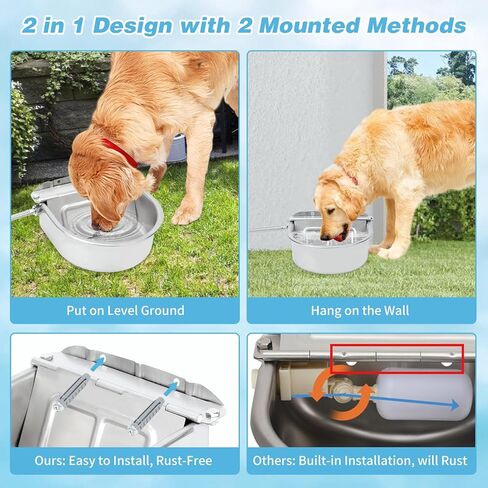 2 in 1 Design with 2 Mounted Methods

Put on Level Ground

Hang on the Wall

Ours: Easy to Install, Rust-Free

Others: Built-in Installation, will Rust