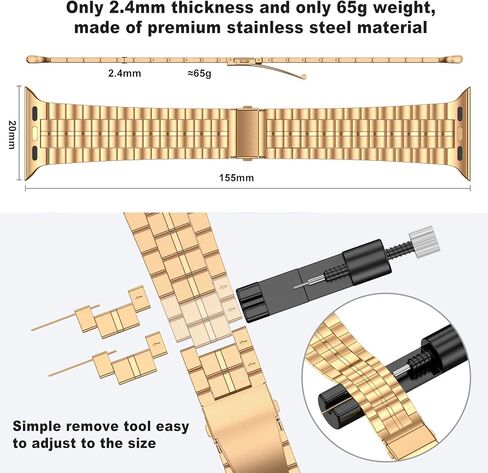 Only 2.4mm thickness and only 65g weight, made of premium stainless steel material

2.4mm

≈65g

20mm

155mm

Simple remove tool easy to adjust to the size