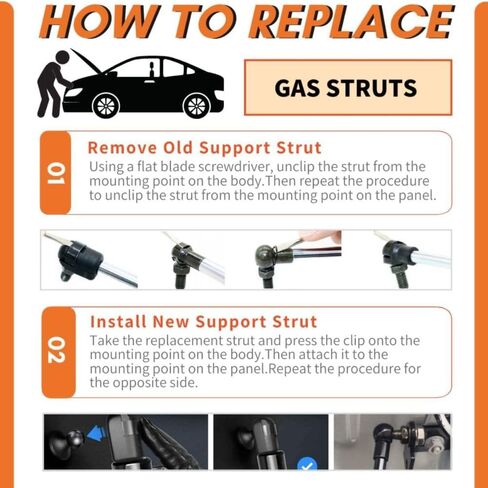 HOW TO REPLACE

GAS STRUTS

01

Remove Old Support Strut

Using a flat blade screwdriver, unclip the strut from the mounting point on the body.Then repeat the procedure to unclip the strut from the mounting point on the panel.

02

Install New Support Strut

Take the replacement strut and press the clip onto the mounting point on the body.Then attach it to the mounting point on the panel.Repeat the procedure for the opposite side.