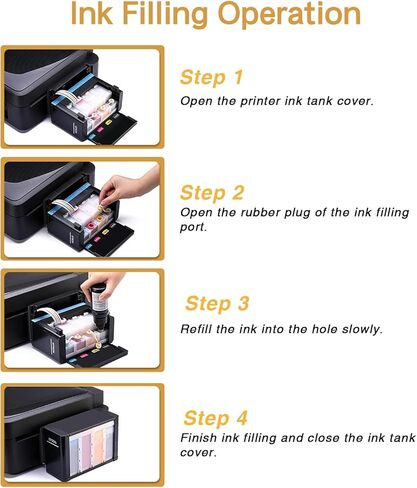 Ink Filling Operation

Step 1
Open the printer ink tank cover.

Step 2
Open the rubber plug of the ink filling port.

Step 3
Refill the ink into the hole slowly.

Step 4
Finish ink filling and close the ink tank cover.