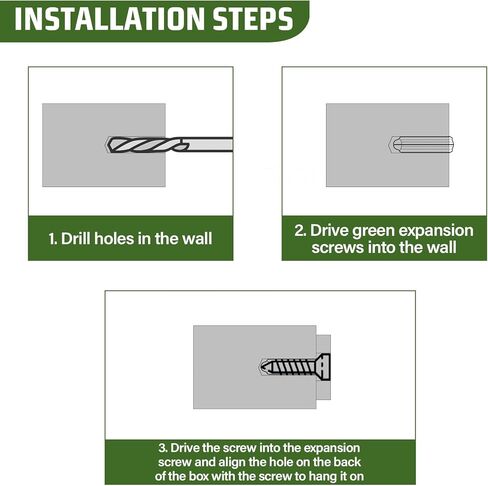 INSTALLATION STEPS

1. Drill holes in the wall

2. Drive green expansion screws into the wall

3. Drive the screw into the expansion screw and align the hole on the back of the box with the screw to hang it on