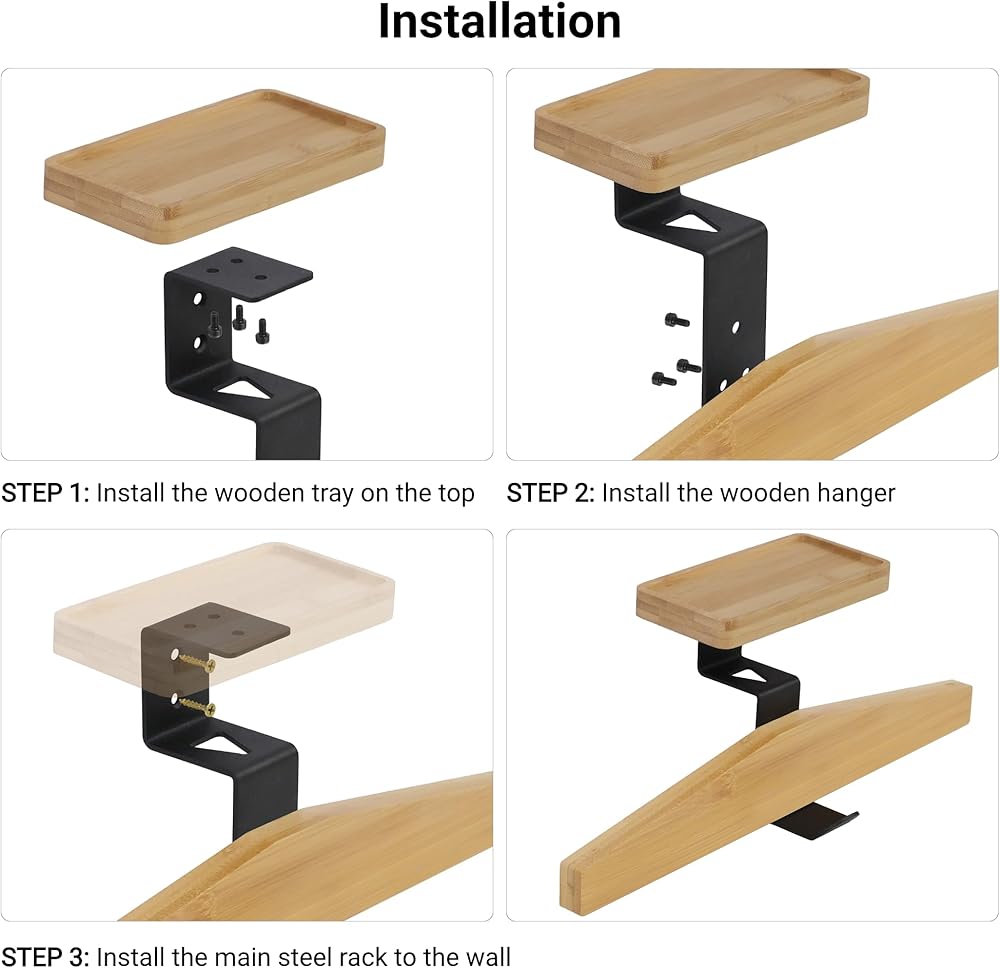 Installation

STEP 1: Install the wooden tray on the top

STEP 2: Install the wooden hanger

STEP 3: Install the main steel rack to the wall