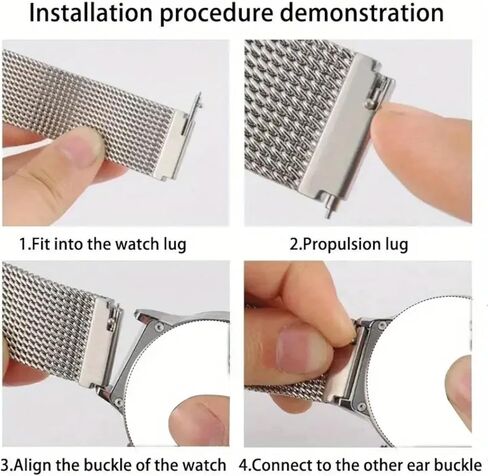 Installation procedure demonstration

1.Fit into the watch lug

2.Propulsion lug

3.Align the buckle of the watch

4.Connect to the other ear buckle