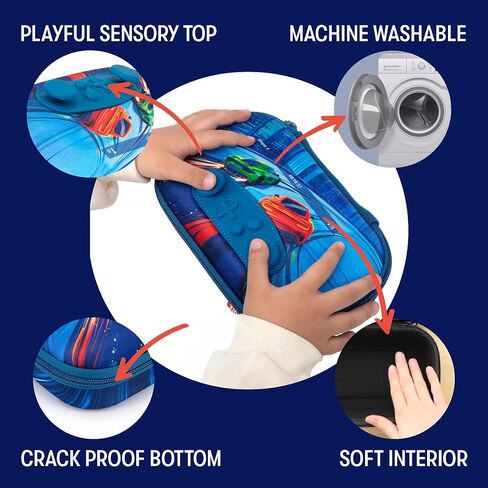 PLAYFUL SENSORY TOP

MACHINE WASHABLE

CRACK PROOF BOTTOM

SOFT INTERIOR