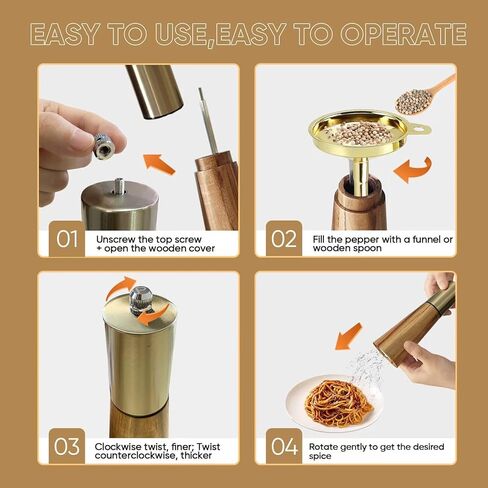 EASY TO USE,EASY TO OPERATE

01 Unscrew the top screw + open the wooden cover

02 Fill the pepper with a funnel or wooden spoon

03 Clockwise twist, finer; Twist counterclockwise, thicker

04 Rotate gently to get the desired spice