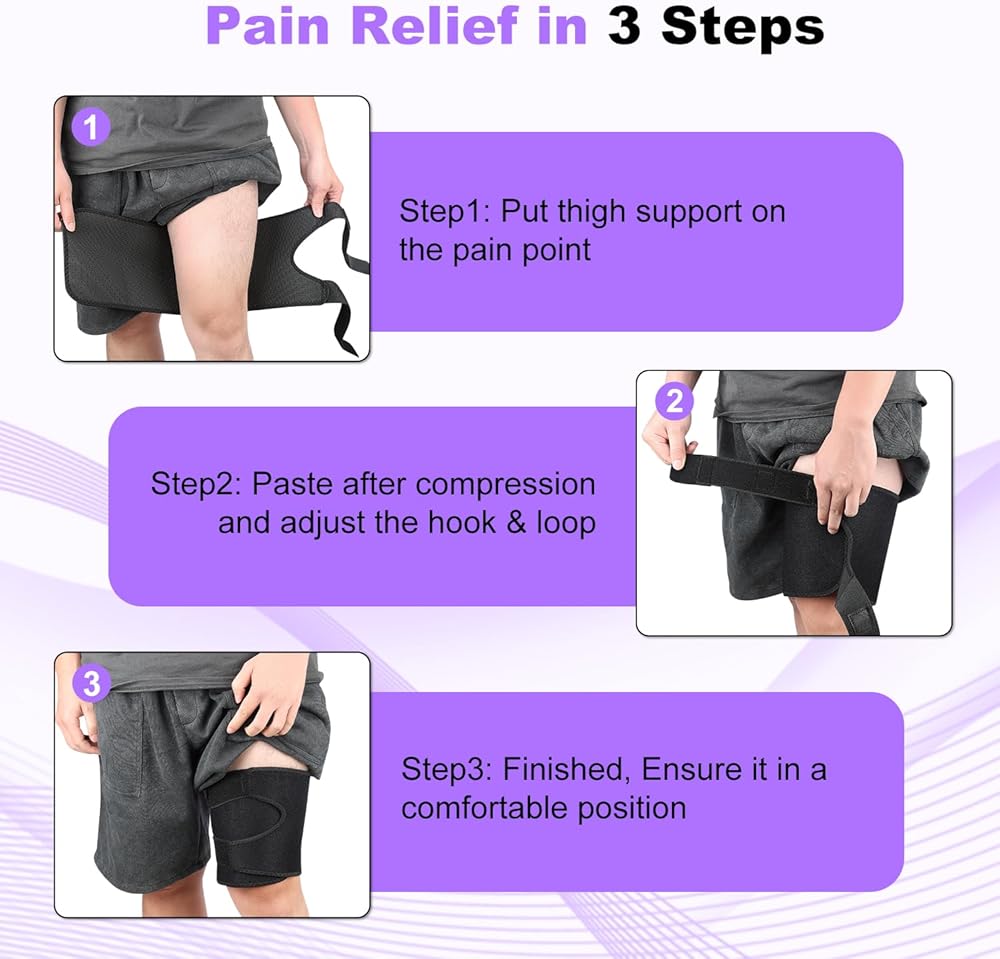 Pain Relief in 3 Steps

1

Step1: Put thigh support on the pain point

2

Step2: Paste after compression and adjust the hook & loop

3

Step3: Finished, Ensure it in a comfortable position