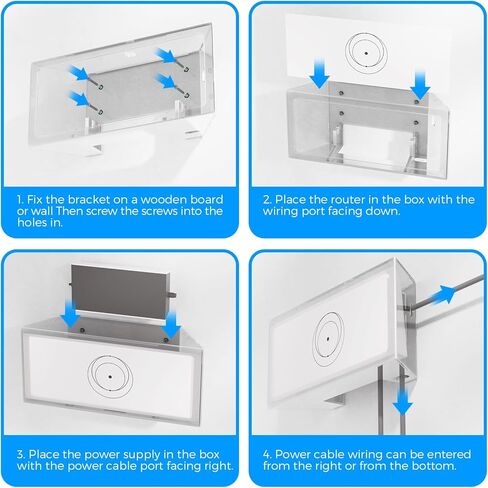 1. Fix the bracket on a wooden board or wall Then screw the screws into the holes in.

2. Place the router in the box with the wiring port facing down.

3. Place the power supply in the box with the power cable port facing right.

4. Power cable wiring can be entered from the right or from the bottom.