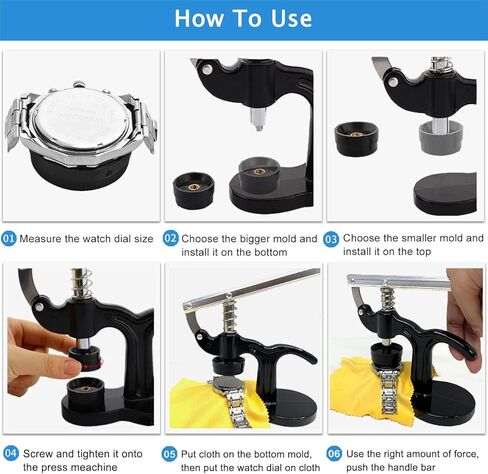 How To Use

01 Measure the watch dial size

02 Choose the bigger mold and install it on the bottom

03 Choose the smaller mold and install it on the top

04 Screw and tighten it onto the press meachine

05 Put cloth on the bottom mold, then put the watch dial on cloth

06 Use the right amount of force, push the handle bar