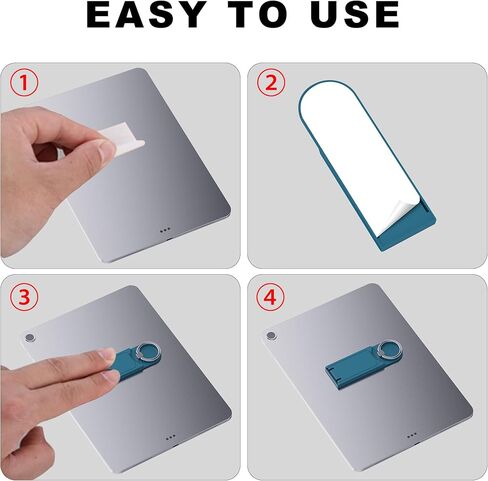 EASY TO USE

1

2

3

4