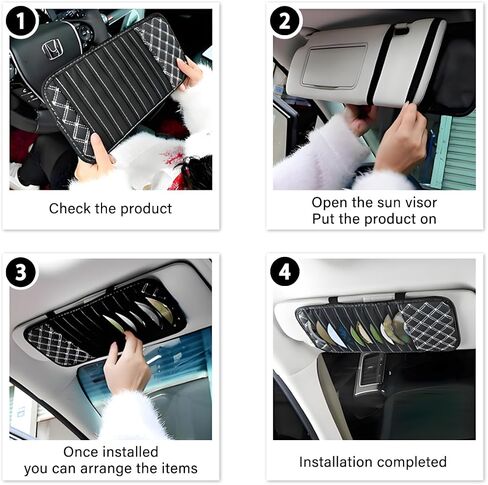 1

Check the product

2

Open the sun visor
Put the product on

3

Once installed
you can arrange the items

4

Installation completed