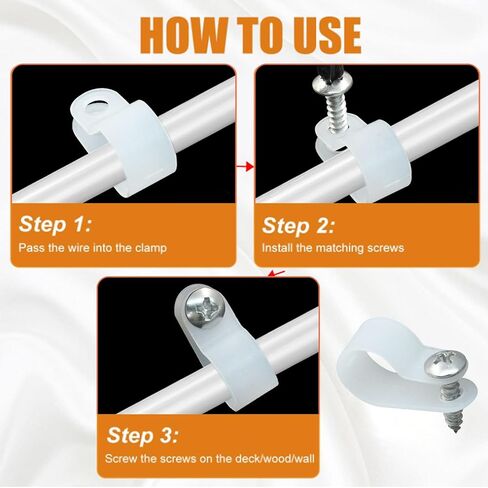 HOW TO USE

Step 1:
Pass the wire into the clamp

Step 2:
Install the matching screws

Step 3:
Screw the screws on the deck/wood/wall