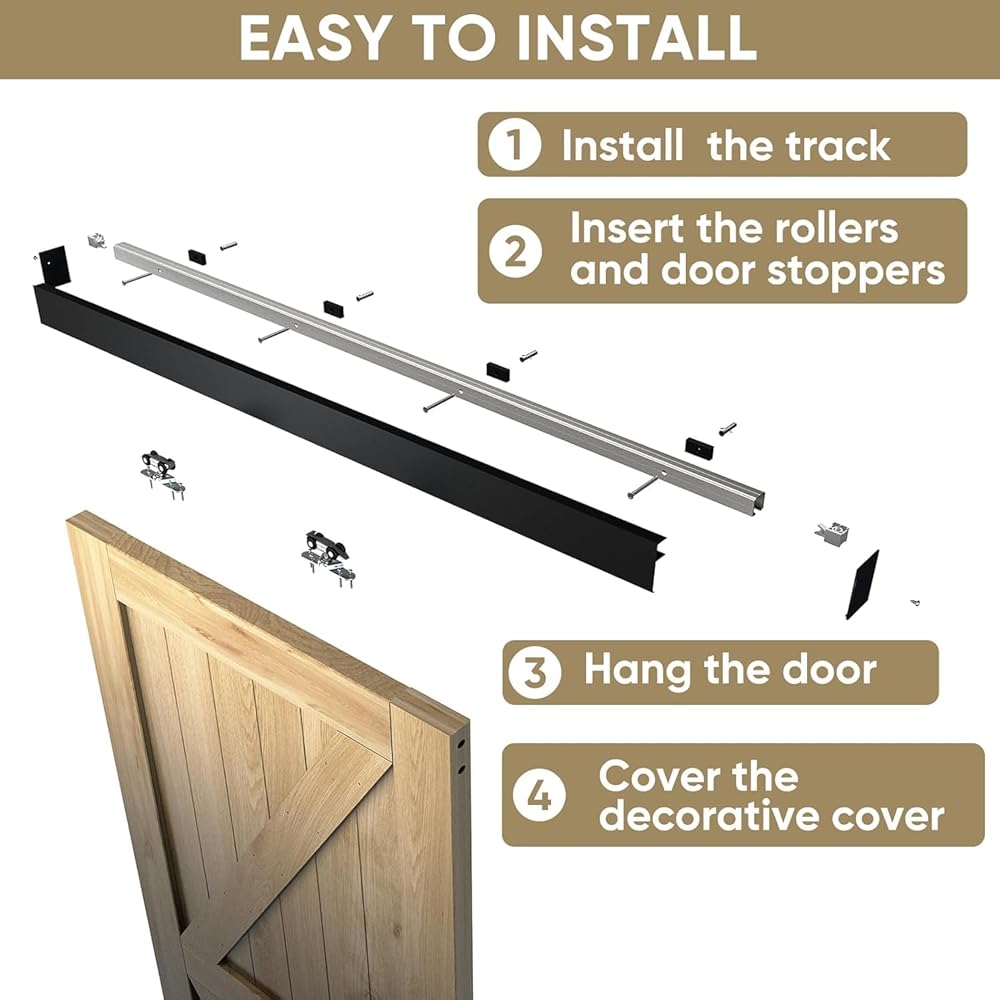 EASY TO INSTALL

1 Install the track

2 Insert the rollers and door stoppers

3 Hang the door

4 Cover the decorative cover