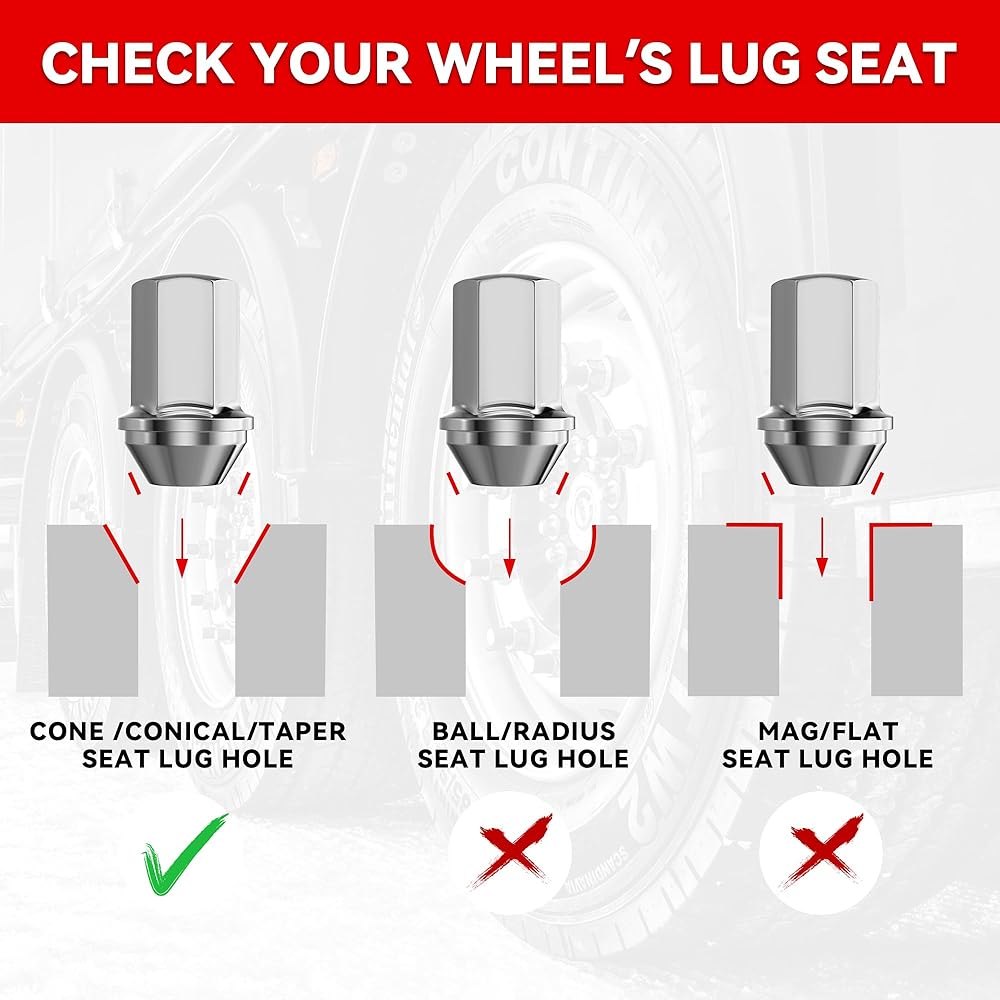 CHECK YOUR WHEEL'S LUG SEAT

CONE /CONICAL/TAPER SEAT LUG HOLE

BALL/RADIUS SEAT LUG HOLE

MAG/FLAT SEAT LUG HOLE