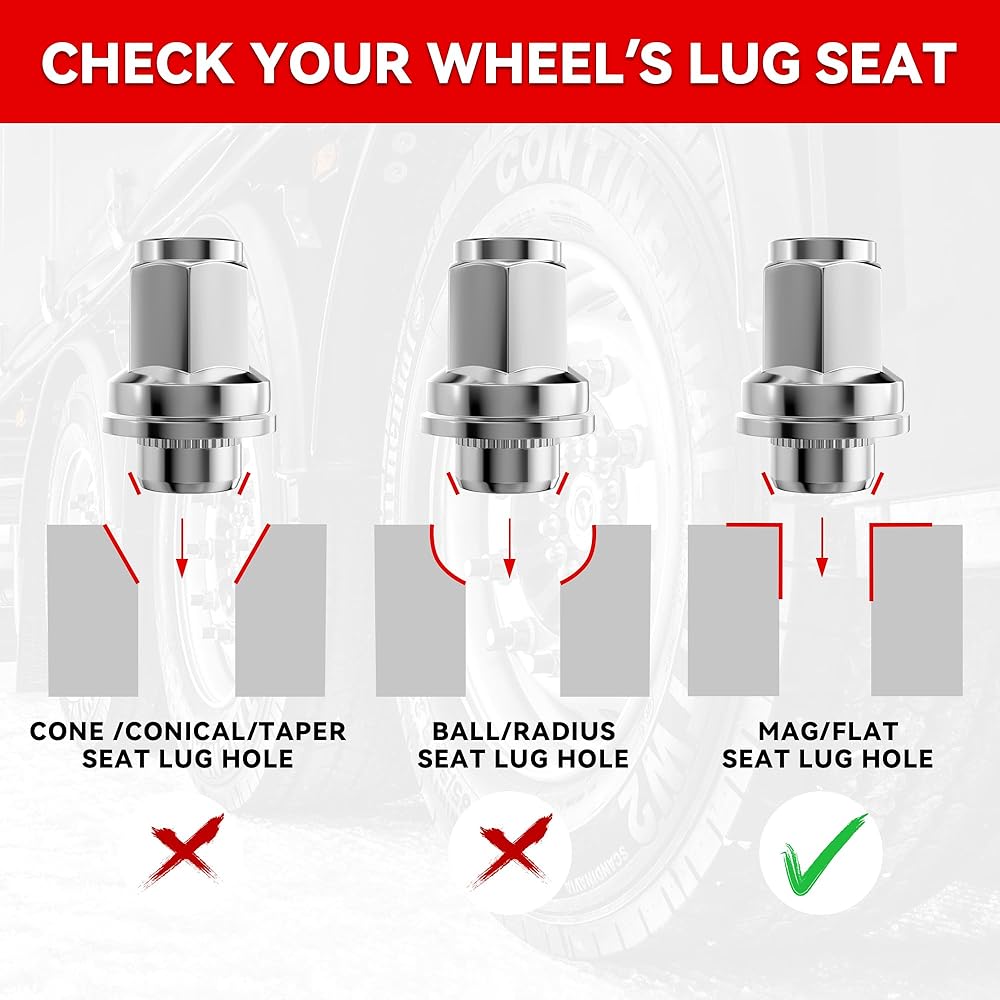 CHECK YOUR WHEEL'S LUG SEAT

CONE /CONICAL/TAPER SEAT LUG HOLE

BALL/RADIUS SEAT LUG HOLE

MAG/FLAT SEAT LUG HOLE