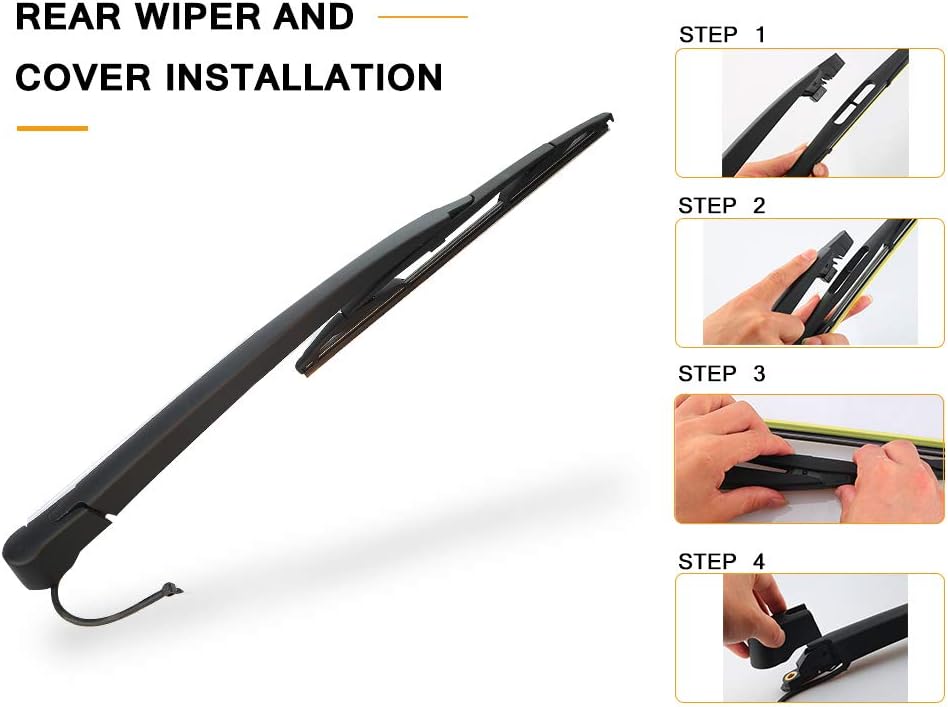 REAR WIPER AND
COVER INSTALLATION

STEP 1

STEP 2

STEP 3

STEP 4