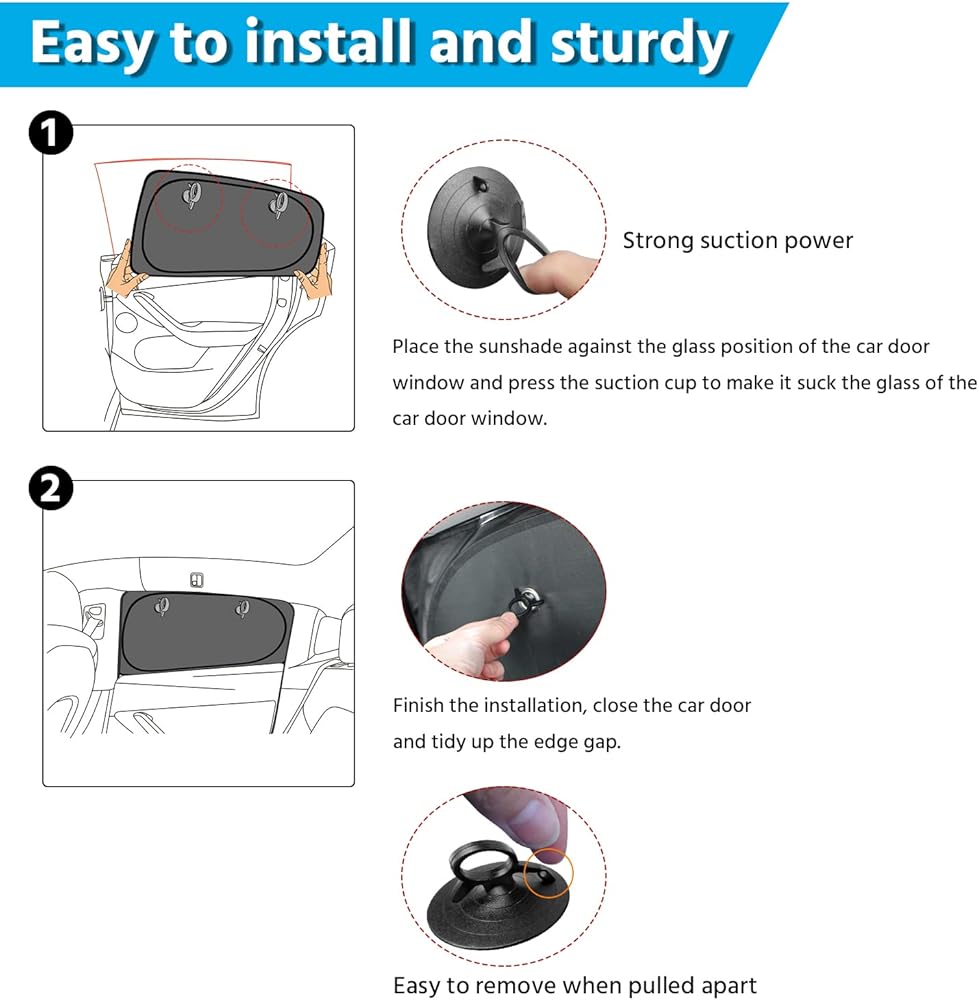 Easy to install and sturdy

1

Strong suction power

Place the sunshade against the glass position of the car door window and press the suction cup to make it suck the glass of the car door window.

2

Finish the installation, close the car door and tidy up the edge gap.

Easy to remove when pulled apart