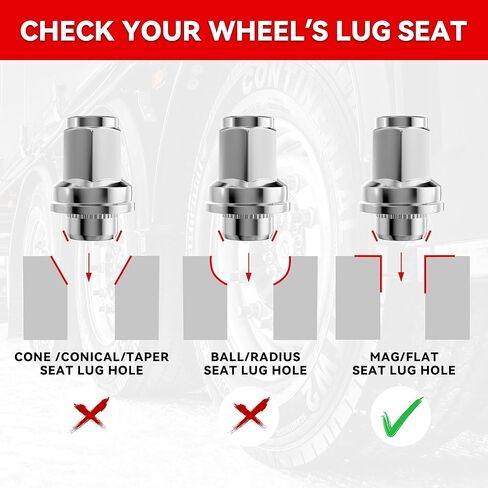 CHECK YOUR WHEEL'S LUG SEAT

CONE /CONICAL/TAPER SEAT LUG HOLE

BALL/RADIUS SEAT LUG HOLE

MAG/FLAT SEAT LUG HOLE