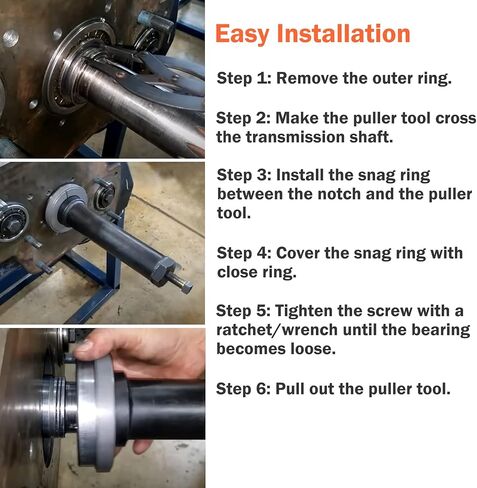 Easy Installation

Step 1: Remove the outer ring.

Step 2: Make the puller tool cross the transmission shaft.

Step 3: Install the snag ring between the notch and the puller tool.

Step 4: Cover the snag ring with close ring.

Step 5: Tighten the screw with a ratchet/wrench until the bearing becomes loose.

Step 6: Pull out the puller tool.