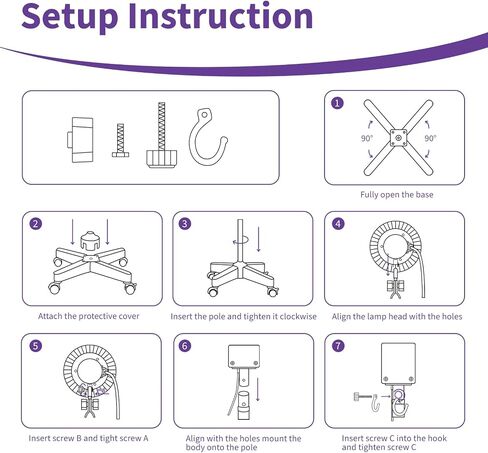 Setup Instruction

1
90°
90°
Fully open the base

2
Attach the protective cover

3
Insert the pole and tighten it clockwise

4
Align the lamp head with the holes

5
Insert screw B and tight screw A

6
Align with the holes mount the body onto the pole

7
Insert screw C into the hook and tighten screw C