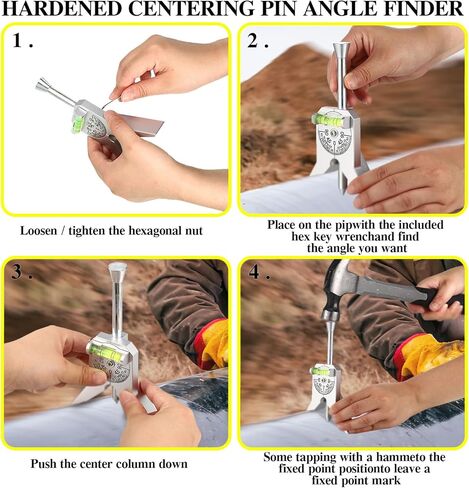 HARDENED CENTERING PIN ANGLE FINDER

1 .

Loosen / tighten the hexagonal nut

2 .

Place on the pipwith the included hex key wrenchand find the angle you want

3 .

Push the center column down

4 .

Some tapping with a hammeto the fixed point positionto leave a fixed point mark