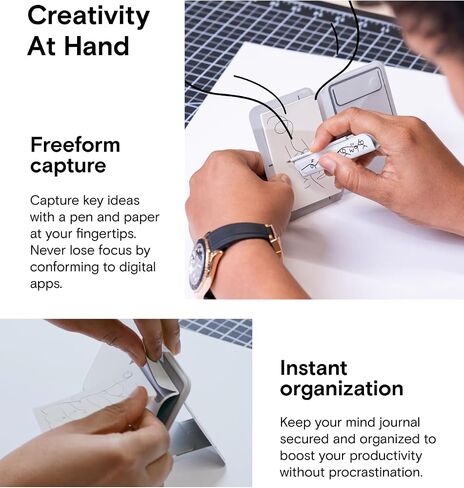 Creativity At Hand

Freeform capture

Capture key ideas with a pen and paper at your fingertips. Never lose focus by conforming to digital apps.

Instant organization

Keep your mind journal secured and organized to boost your productivity without procrastination.