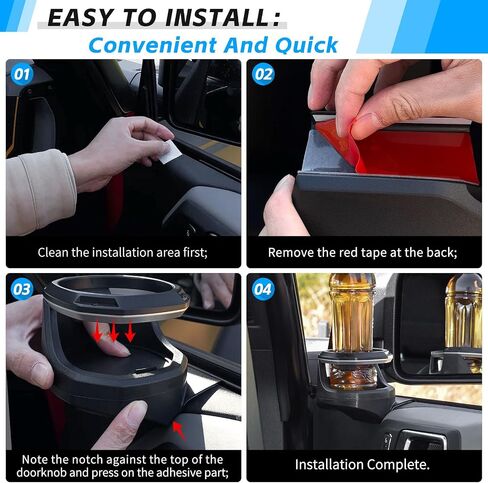 EASY TO INSTALL:
Convenient And Quick

01

Clean the installation area first;

02

Remove the red tape at the back;

03

Note the notch against the top of the doorknob and press on the adhesive part;

04

Installation Complete.