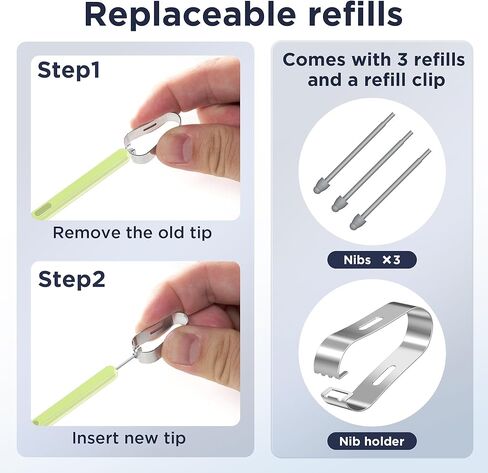 Replaceable refills

Step1

Remove the old tip

Step2

Insert new tip

Comes with 3 refills and a refill clip

Nibs ×3

Nib holder