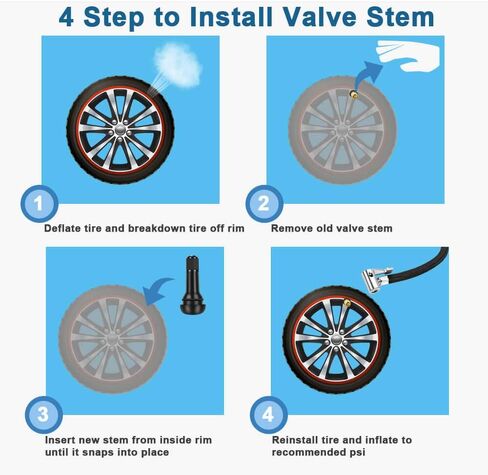 4 Step to Install Valve Stem

1

Deflate tire and breakdown tire off rim

2

Remove old valve stem

3

Insert new stem from inside rim until it snaps into place

4

Reinstall tire and inflate to recommended psi