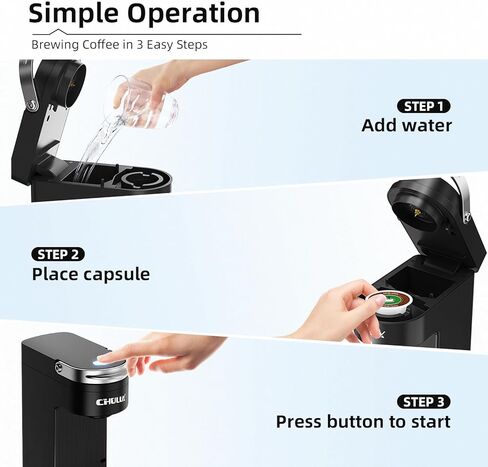 Simple Operation

Brewing Coffee in 3 Easy Steps

STEP 1
Add water

STEP 2
Place capsule

CHULUX

STEP 3
Press button to start