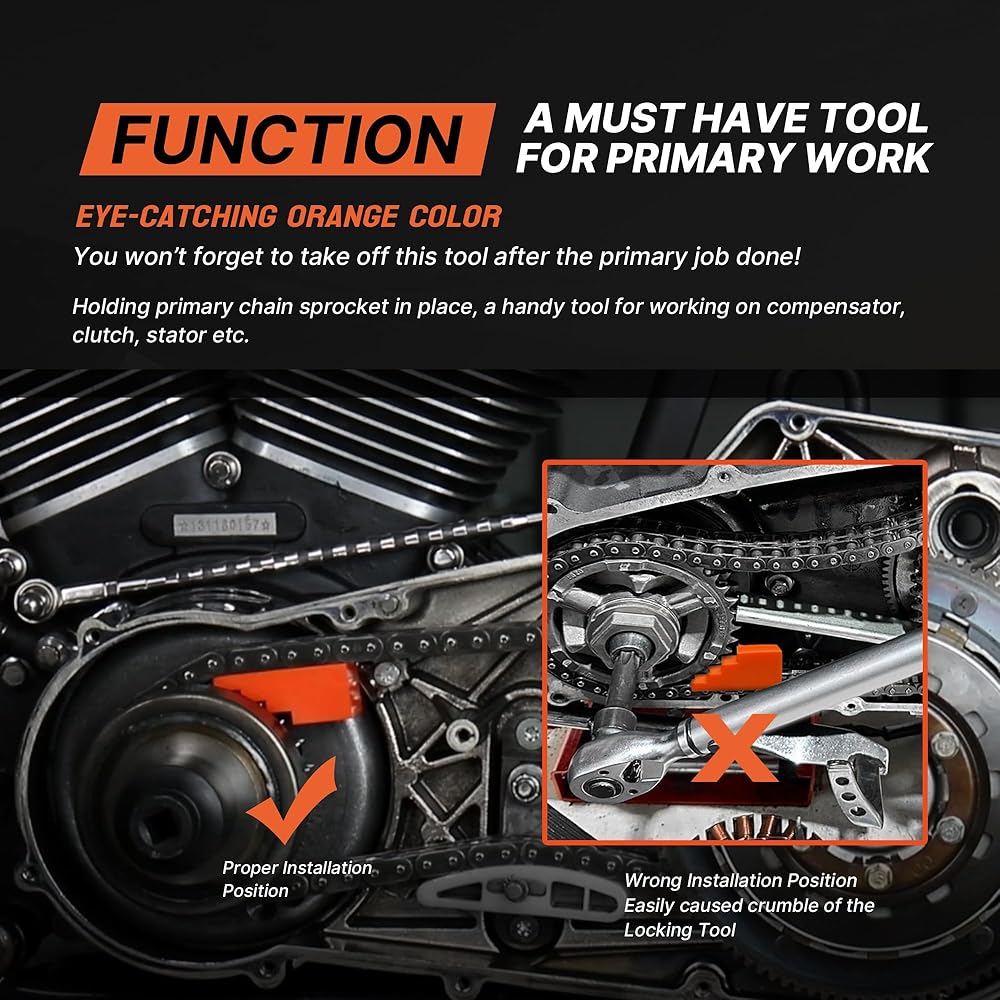 FUNCTION

A MUST HAVE TOOL FOR PRIMARY WORK

EYE-CATCHING ORANGE COLOR

You won't forget to take off this tool after the primary job done!

Holding primary chain sprocket in place, a handy tool for working on compensator, clutch, stator etc.

☆131180157☆

Proper Installation Position

Wrong Installation Position Easily caused crumble of the Locking Tool