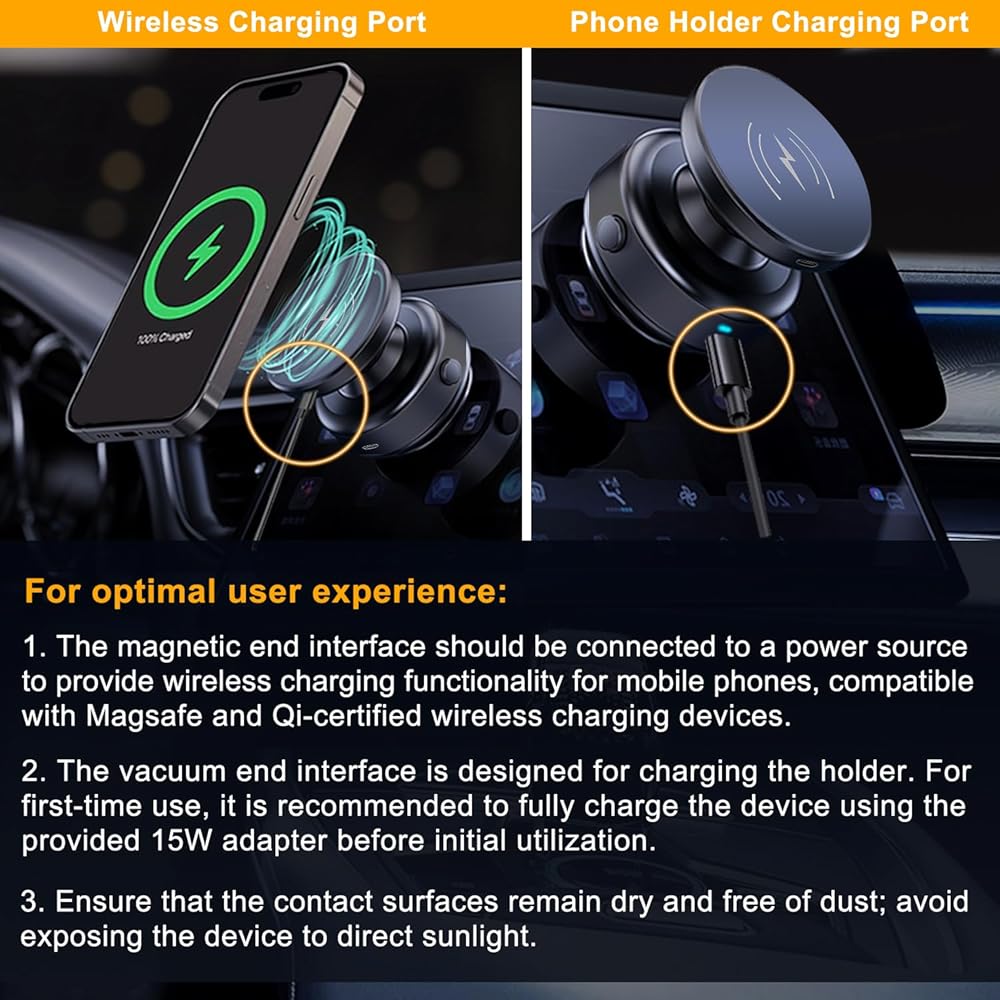 Wireless Charging Port

Phone Holder Charging Port

100% Charged

For optimal user experience:

1. The magnetic end interface should be connected to a power source to provide wireless charging functionality for mobile phones, compatible with Magsafe and Qi-certified wireless charging devices.

2. The vacuum end interface is designed for charging the holder. For first-time use, it is recommended to fully charge the device using the provided 15W adapter before initial utilization.

3. Ensure that the contact surfaces remain dry and free of dust; avoid exposing the device to direct sunlight.