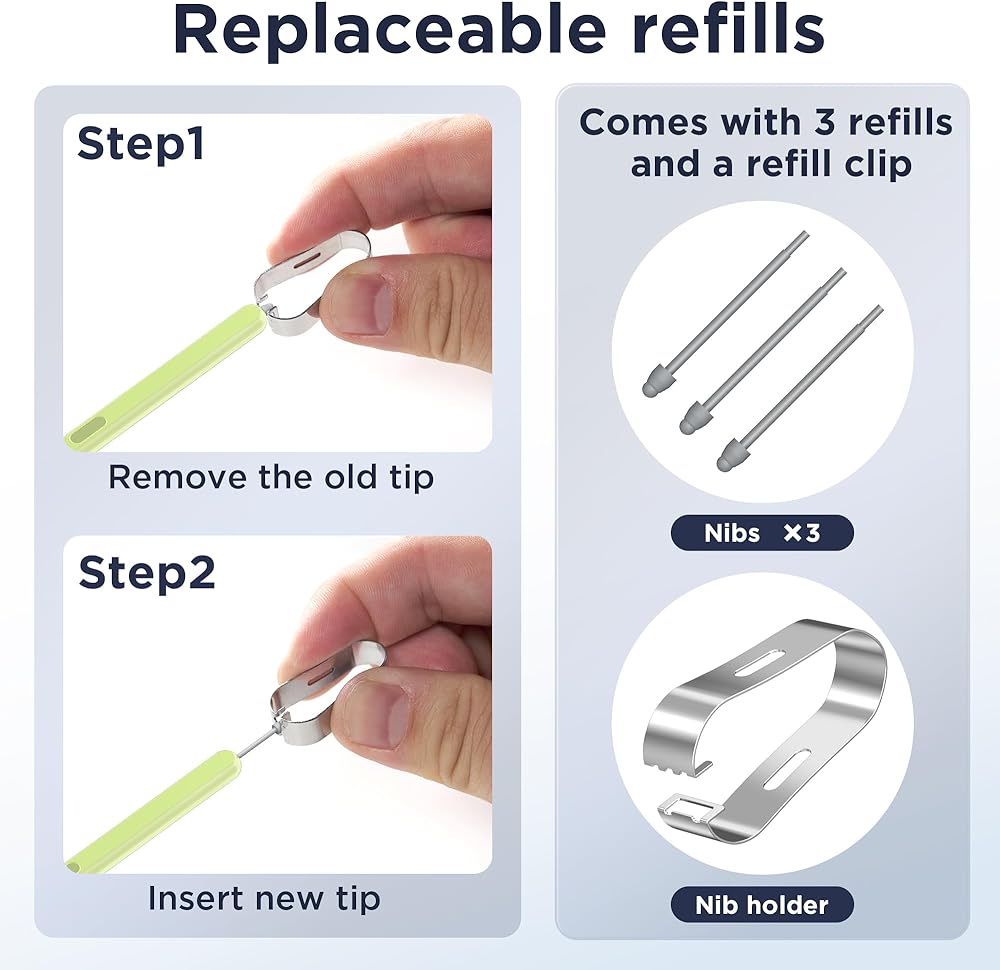 Replaceable refills

Step1

Remove the old tip

Step2

Insert new tip

Comes with 3 refills and a refill clip

Nibs ×3

Nib holder