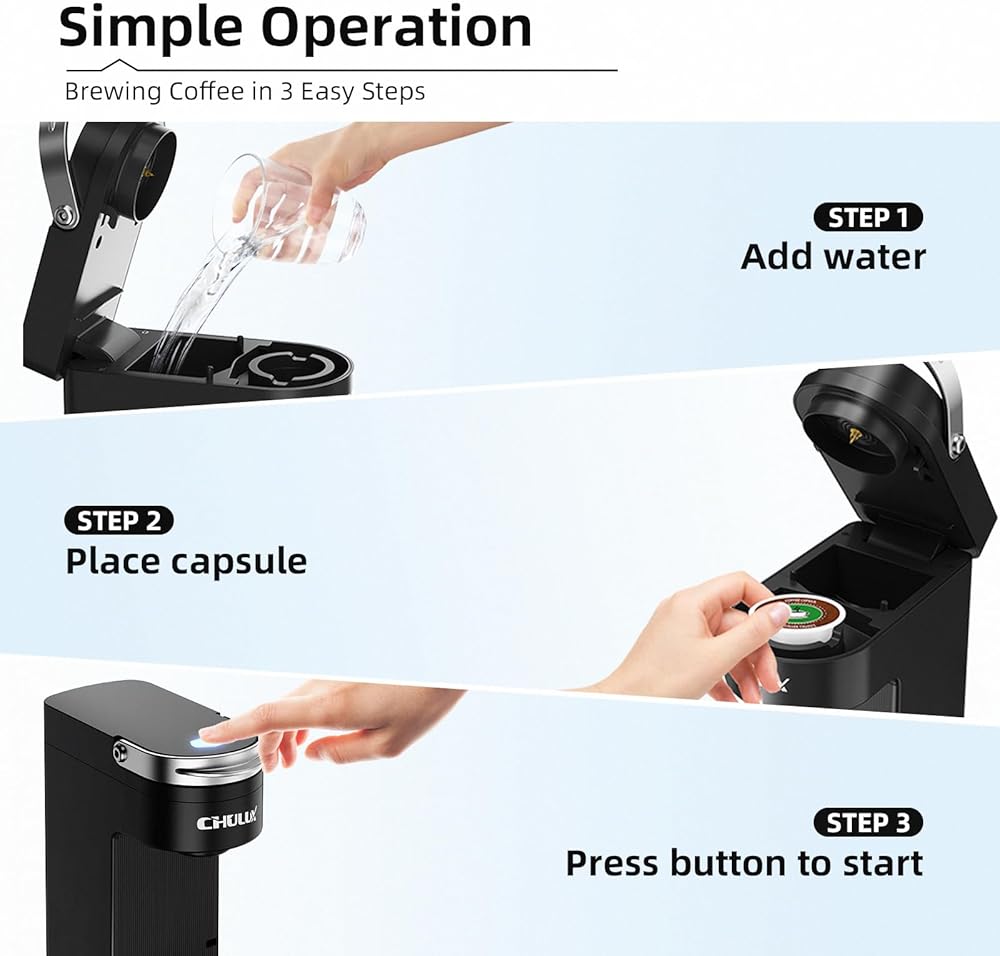 Simple Operation

Brewing Coffee in 3 Easy Steps

STEP 1
Add water

STEP 2
Place capsule

CHULUX

STEP 3
Press button to start