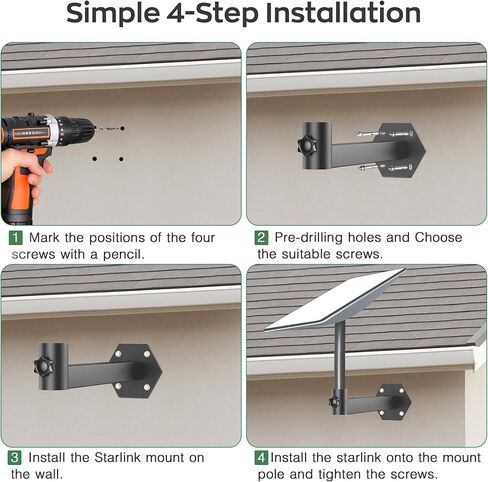 Simple 4-Step Installation

1 Mark the positions of the four screws with a pencil.

2 Pre-drilling holes and Choose the suitable screws.

3 Install the Starlink mount on the wall.

4 Install the starlink onto the mount pole and tighten the screws.