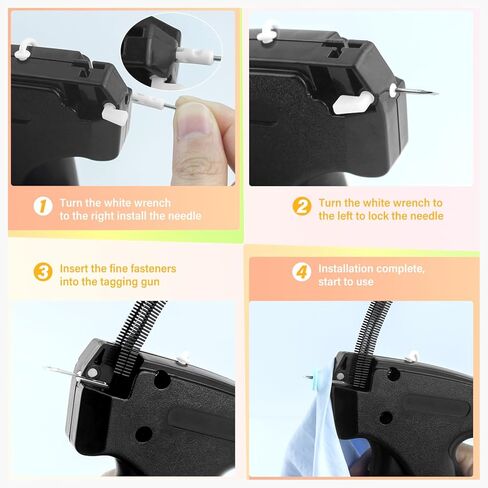 1 Turn the white wrench to the right install the needle

2 Turn the white wrench to the left to lock the needle

3 Insert the fine fasteners into the tagging gun

4 Installation complete, start to use