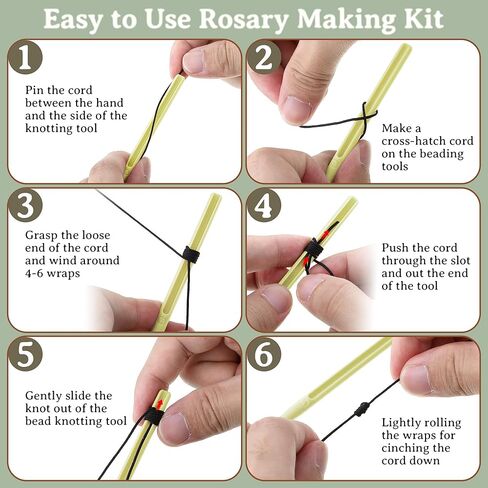 Easy to Use Rosary Making Kit

1

Pin the cord between the hand and the side of the knotting tool

2

Make a cross-hatch cord on the beading tools

3

Grasp the loose end of the cord and wind around 4-6 wraps

4

Push the cord through the slot and out the end of the tool

5

Gently slide the knot out of the bead knotting tool

6

Lightly rolling the wraps for cinching the cord down